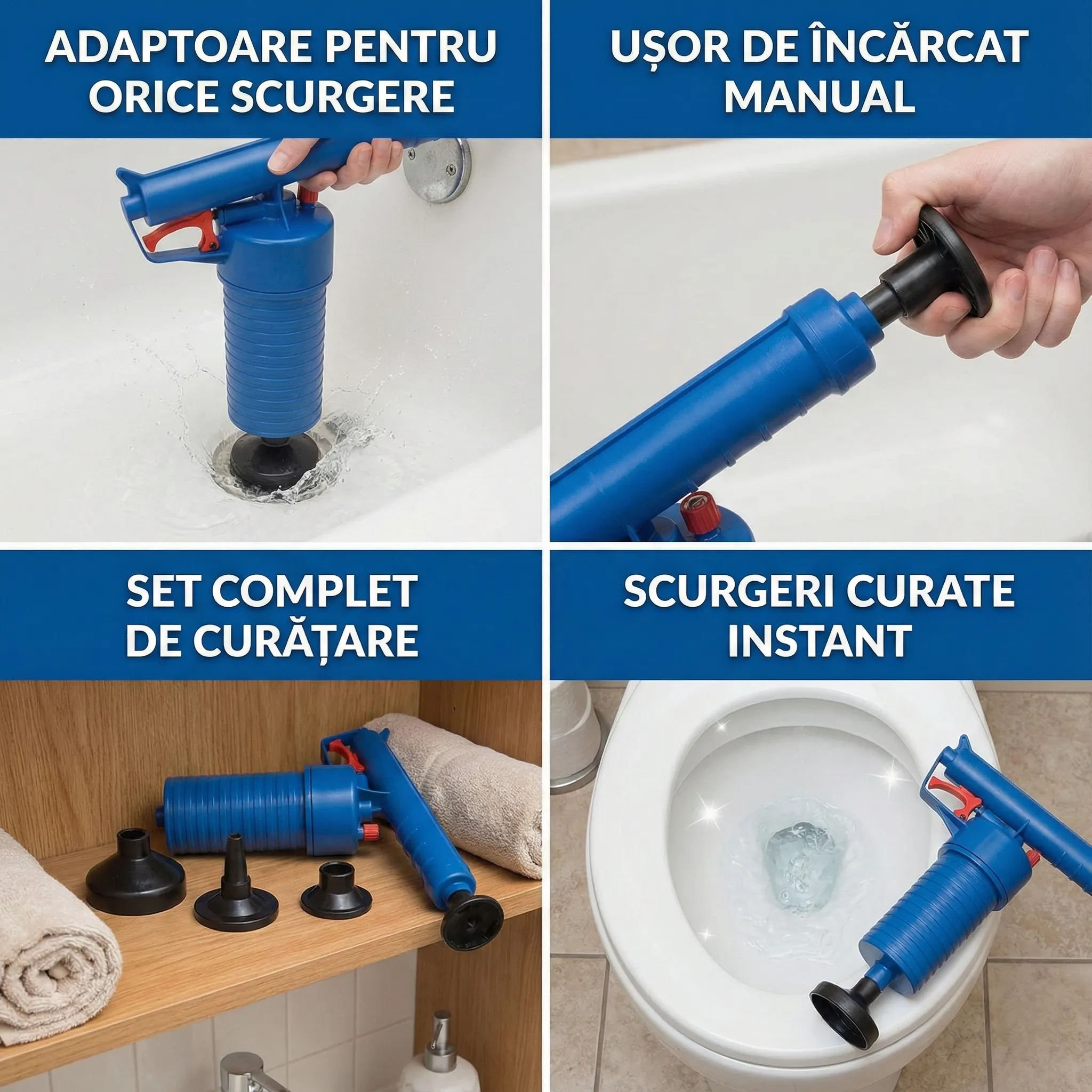 ADAPTOARE PENTRU ORICE SCURGERE

UȘOR DE ÎNCĂRCAT MANUAL

SET COMPLET DE CURĂȚARE

SCURGERI CURATE INSTANT